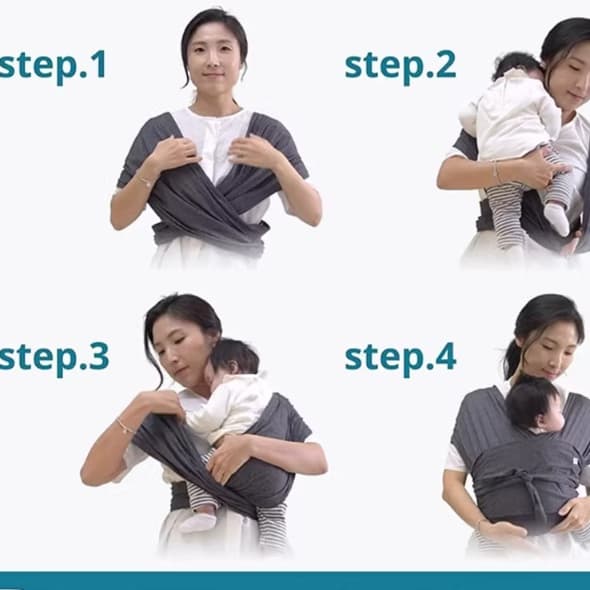 step.1

step.2

step.3

step.4